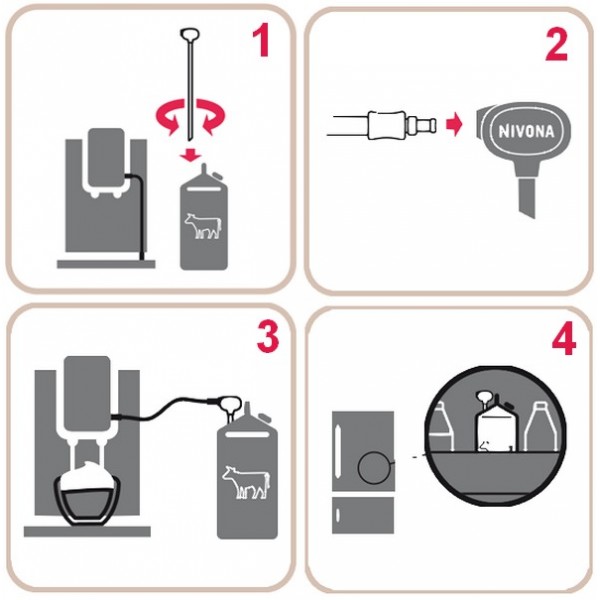 1

2

NIVONA

3

4